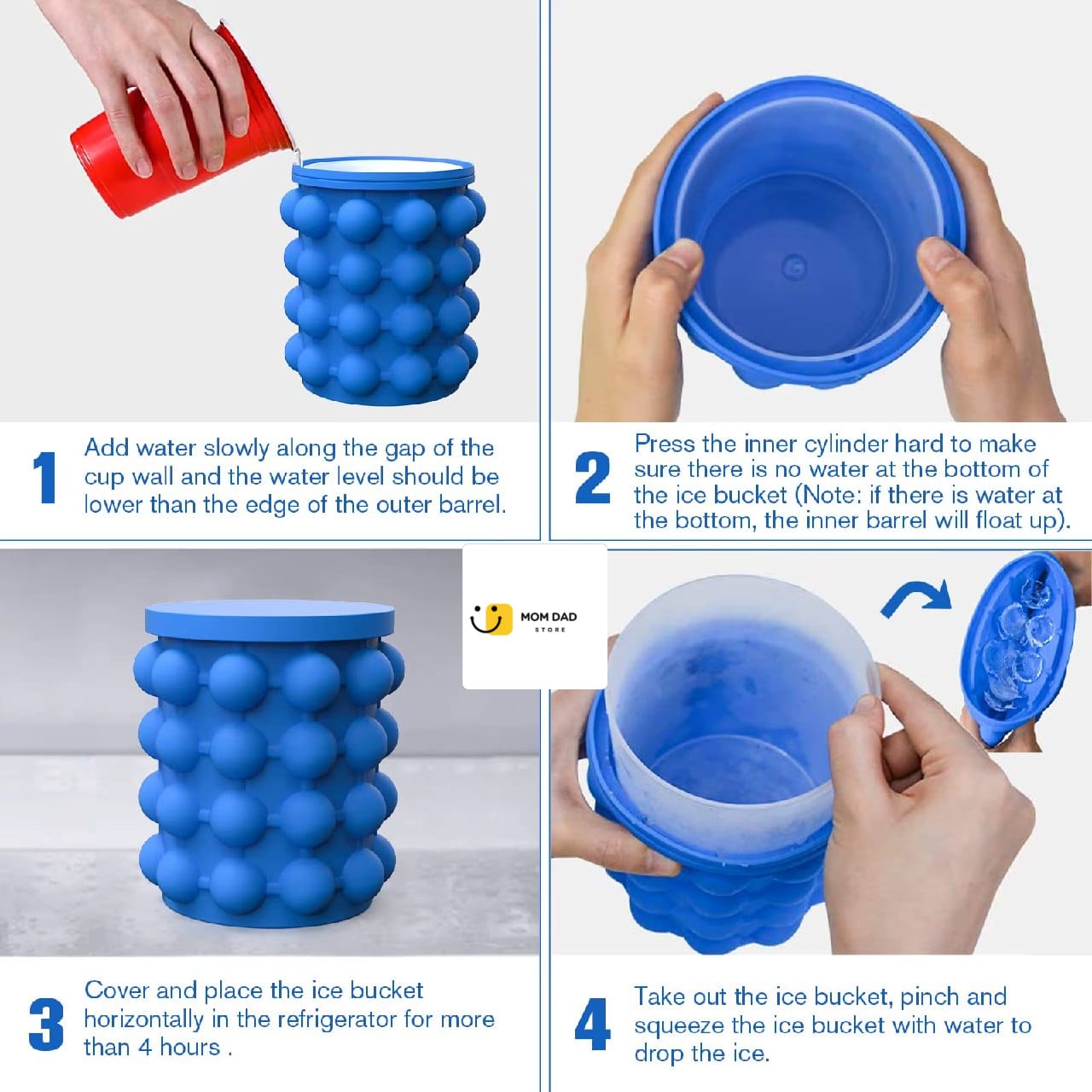 1 Add water slowly along the gap of the cup wall and the water level should be lower than the edge of the outer barrel.

2 Press the inner cylinder hard to make sure there is no water at the bottom of the ice bucket (Note: if there is water at the bottom, the inner barrel will float up).

MOM DAD STORE

3 Cover and place the ice bucket horizontally in the refrigerator for more than 4 hours .

4 Take out the ice bucket, pinch and squeeze the ice bucket with water to drop the ice.