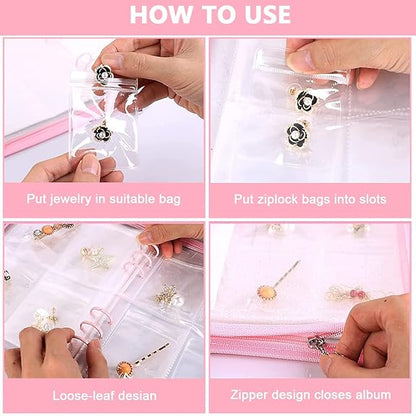 HOW TO USE

Put jewelry in suitable bag

Put ziplock bags into slots

Loose-leaf desian

Zipper design closes album